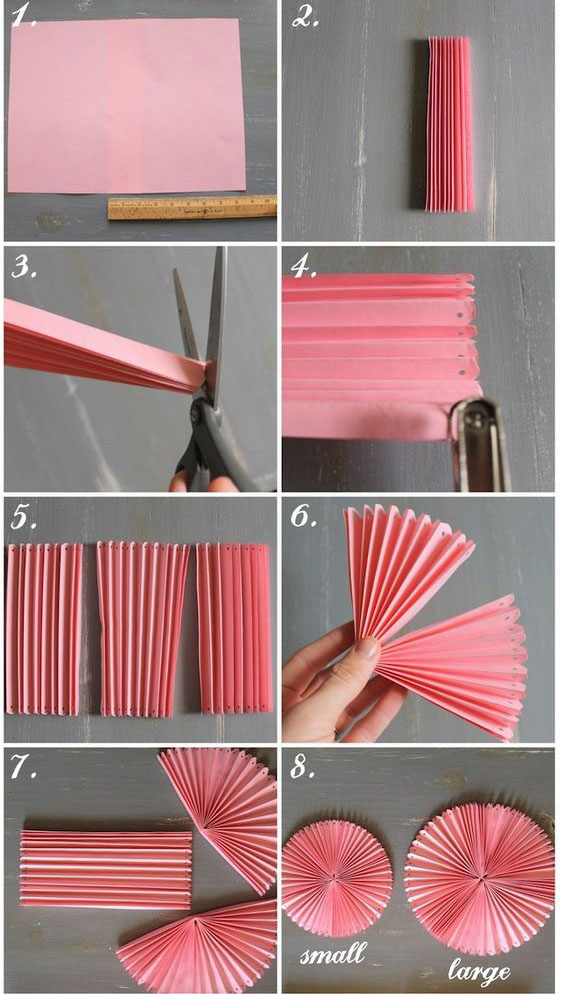 1.

2.

3.

4.

5.

6.

7.

8.

small

large